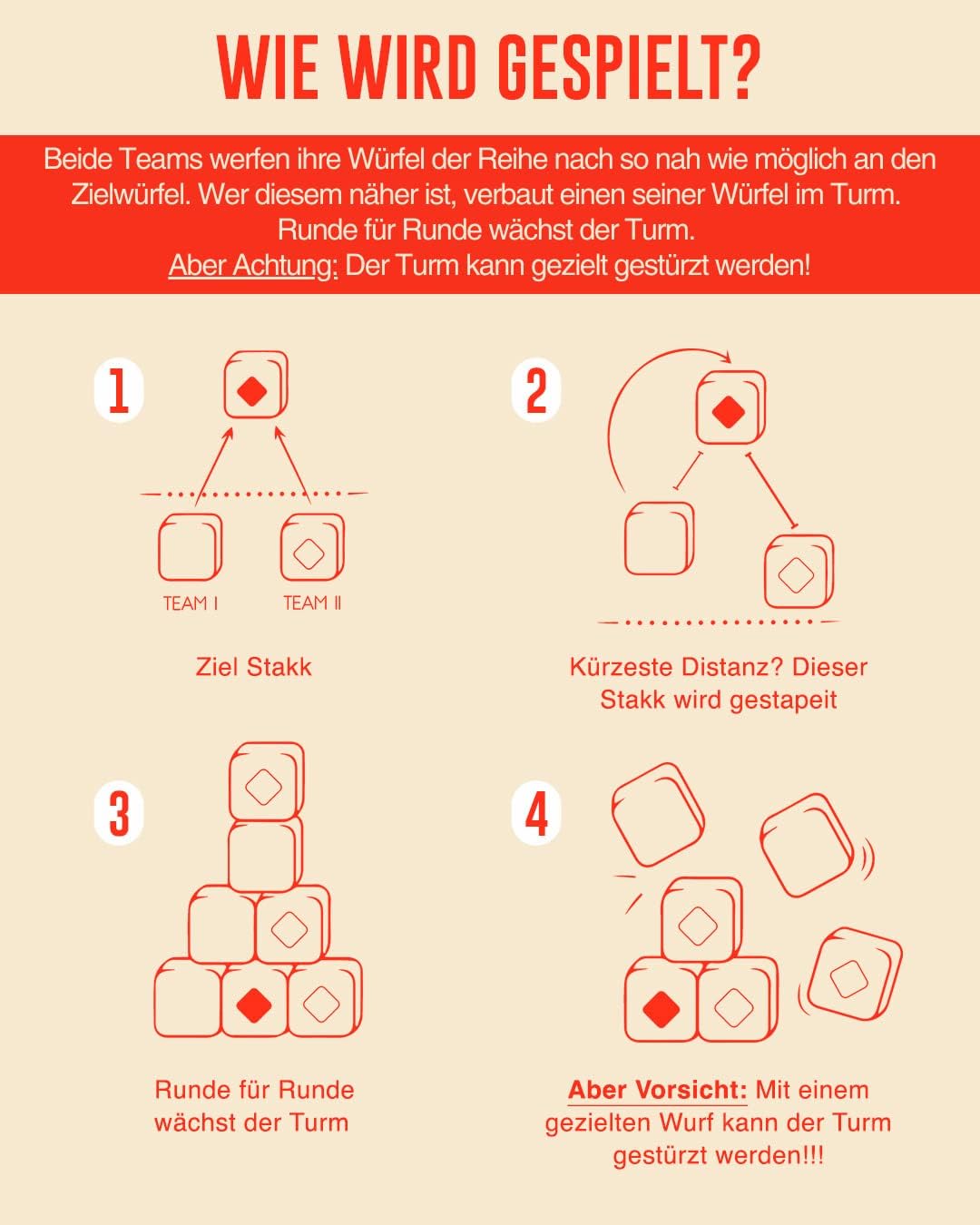 WIE WIRD GESPIELT?

Beide Teams werfen ihre Würfel der Reihe nach so nah wie möglich an den Zielwürfel. Wer diesem näher ist, verbaut einen seiner Würfel im Turm. Runde für Runde wächst der Turm.
Aber Achtung: Der Turm kann gezielt gestürzt werden!

1

TEAM I

TEAM II

Ziel Stakk

2

Kürzeste Distanz? Dieser Stakk wird gestapeit

3

Runde für Runde wächst der Turm

4

Aber Vorsicht: Mit einem gezielten Wurf kann der Turm gestürzt werden!!!